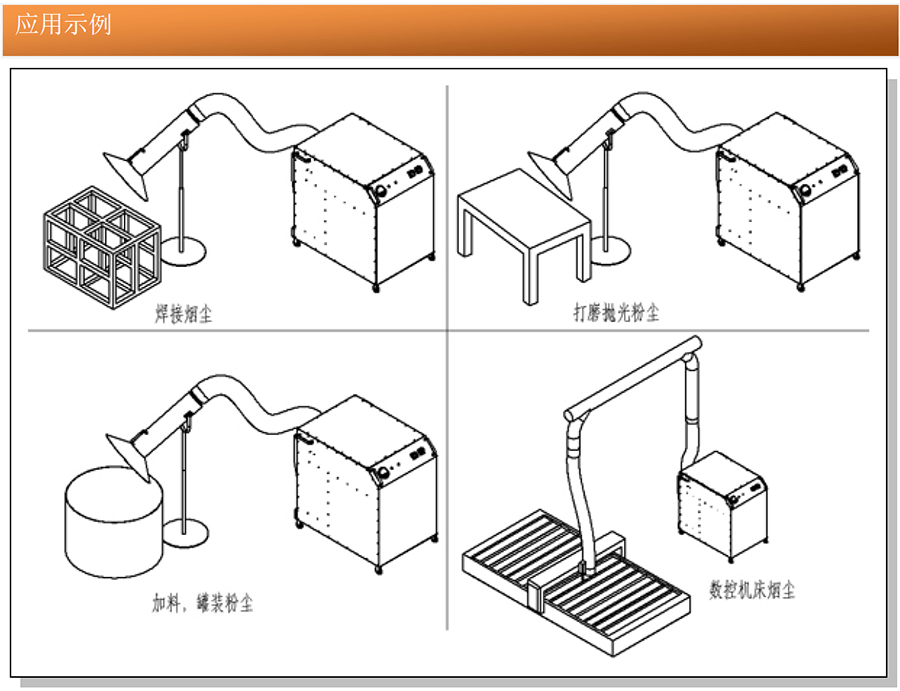 应用示例

焊接烟尘

打磨抛光粉尘

加料，罐装粉尘

数控机床烟尘